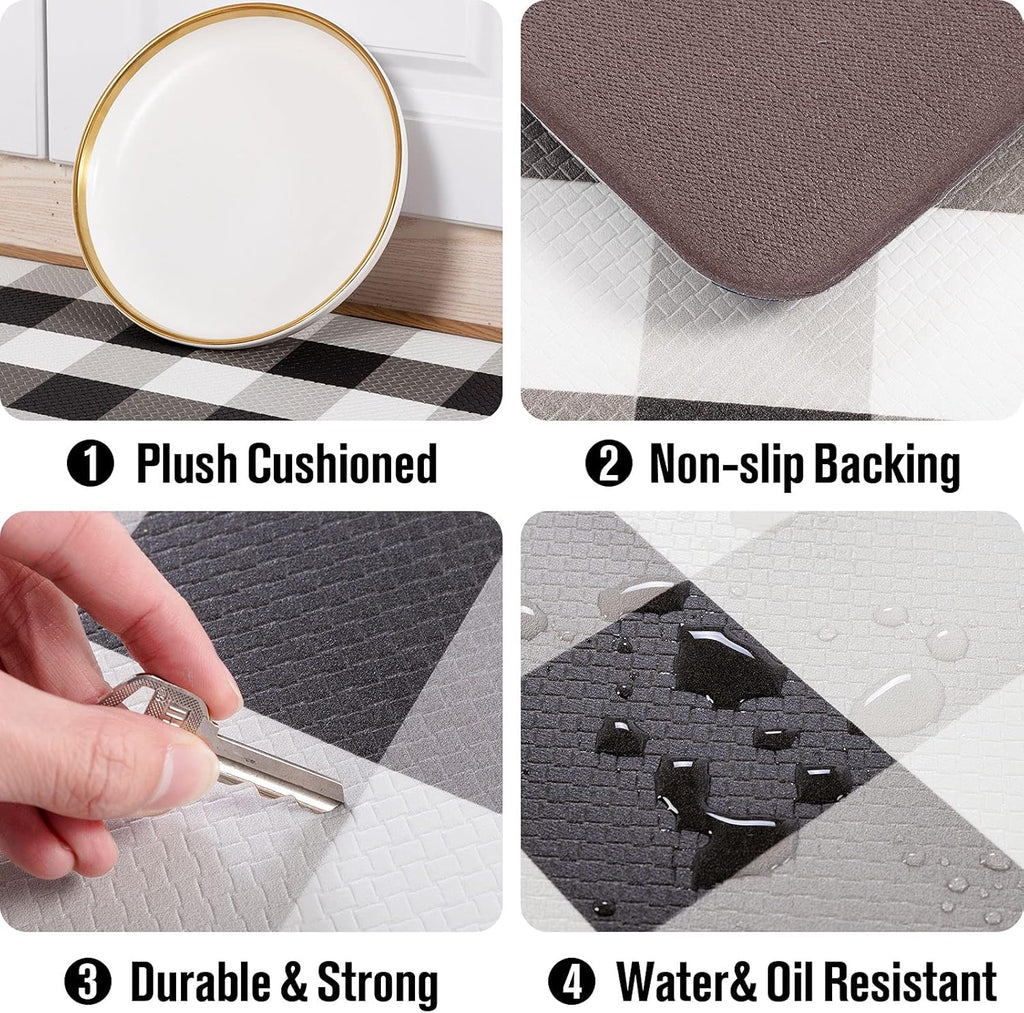 ❶ Plush Cushioned

❷ Non-slip Backing

❸ Durable & Strong

❹ Water& Oil Resistant